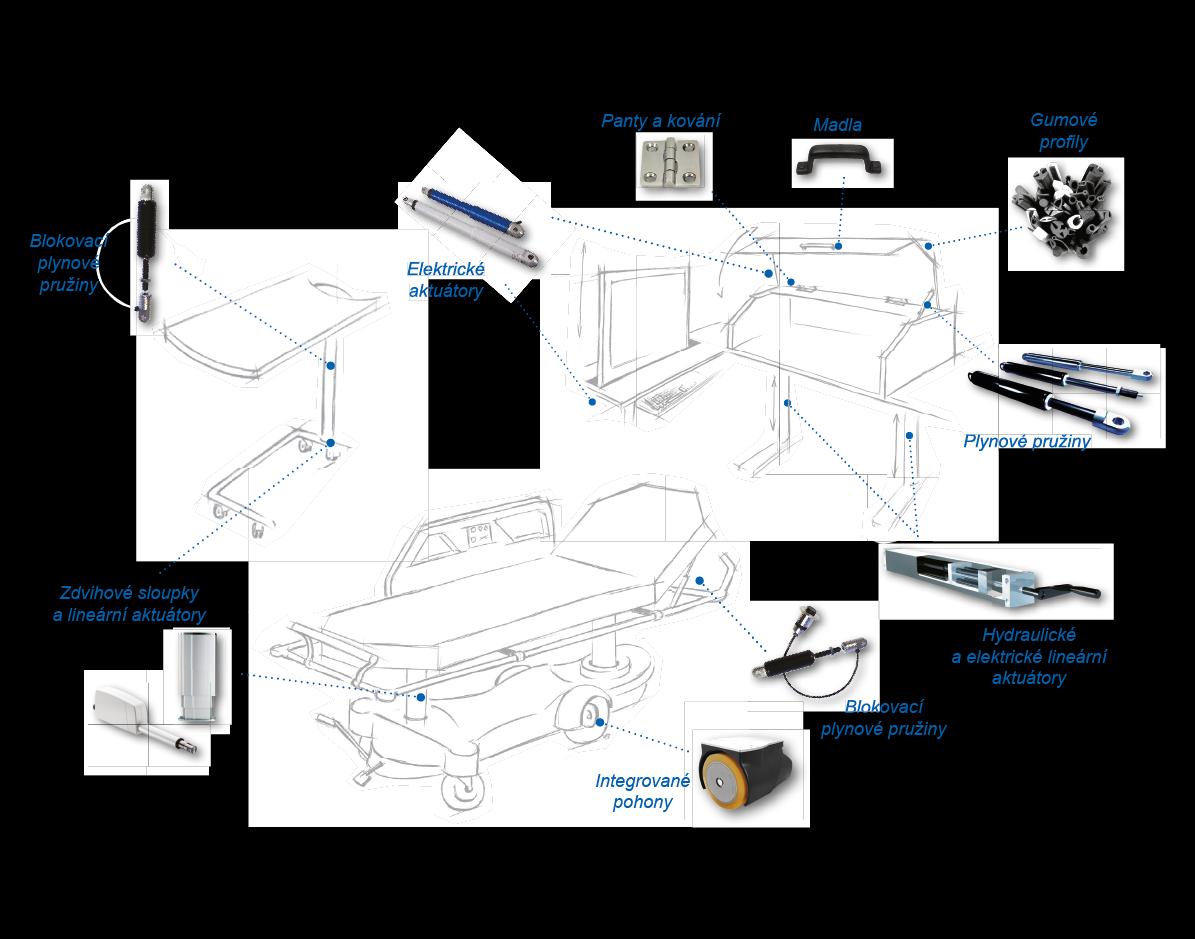 Panty a kování

Madla

Gumové profily

Blokovací plynové pružiny

Elektrické aktuátory

Plynové pružiny

Zdvihové sloupky a lineární aktuátory

Hydraulické a elektrické lineární aktuátory

Blokovací plynové pružiny

Integrované pohony