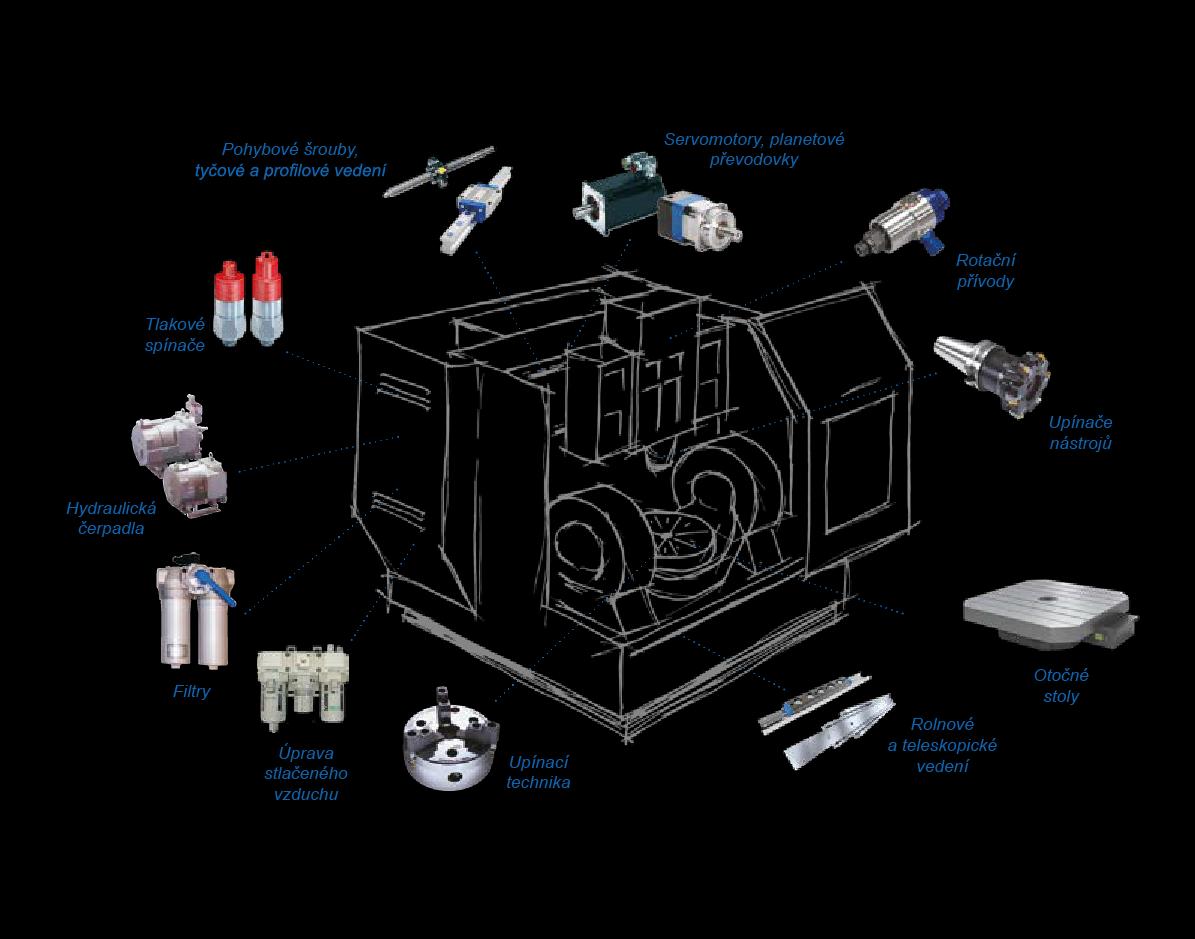 Pohybové šrouby, tyčové a profilové vedení

Servomotory, planetové převodovky

Rotační přívody

Tlakové spínače

Upínače nástrojů

Hydraulická čerpadla

Filtry

Úprava stlačeného vzduchu

Upínací technika

Rolnové a teleskopické vedení

Otočné stoly