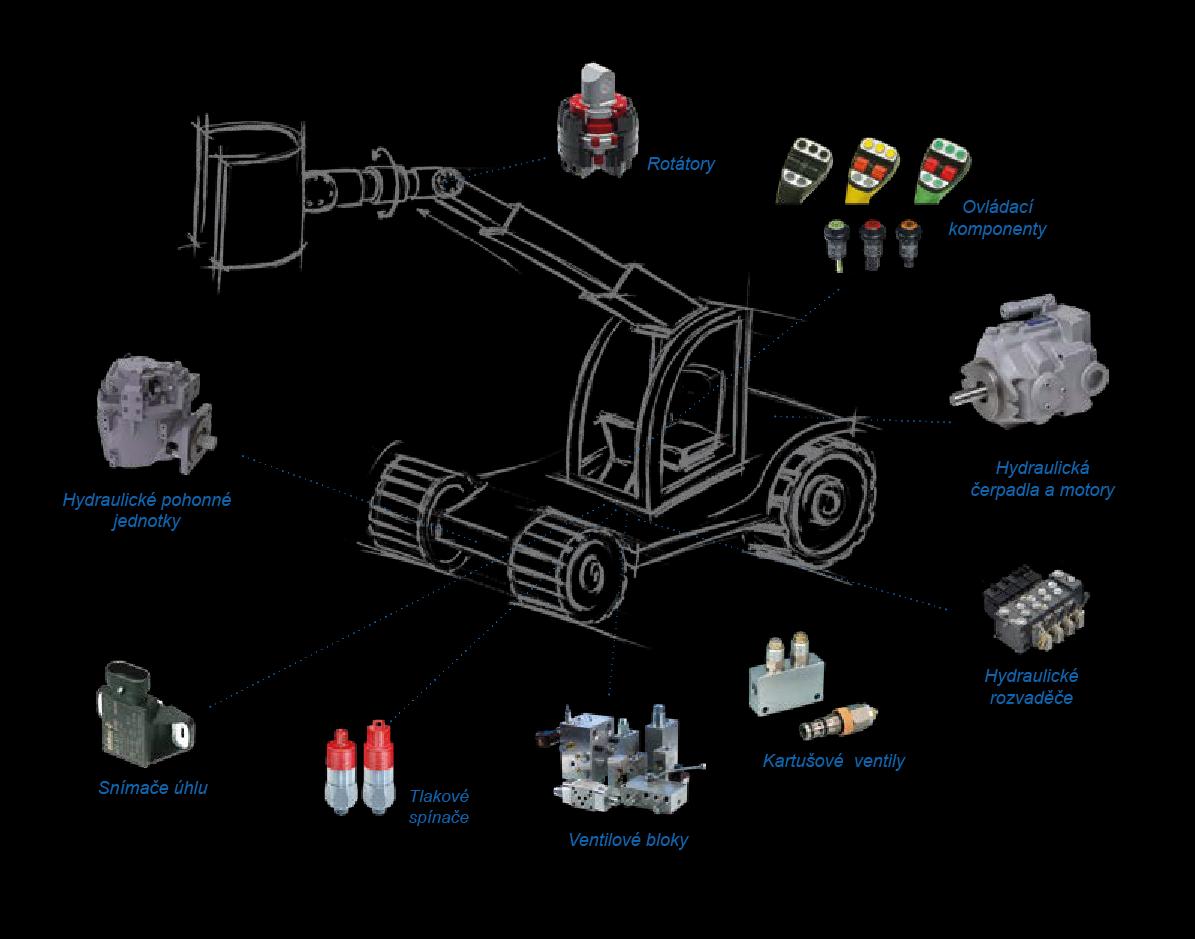 Rotátory

Ovládací komponenty

Hydraulická čerpadla a motory

Hydraulické pohonné jednotky

Hydraulické rozvaděče

Kartušové ventily

Snímače úhlu

Tlakové spínače

Ventilové bloky