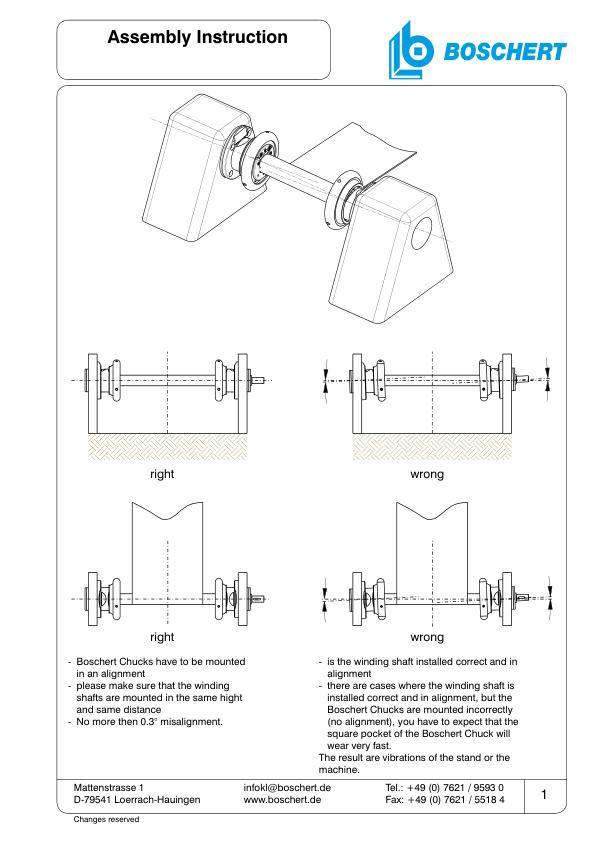 Assembly Instruction

BOSCHERT

right

wrong

right

wrong

- Boschert Chucks have to be mounted in an alignment
- please make sure that the winding shafts are mounted in the same hight and same distance
- No more then 0.3° misalignment.

- is the winding shaft installed correct and in alignment
- there are cases where the winding shaft is installed correct and in alignment, but the Boschert Chucks are mounted incorrectly (no alignment), you have to expect that the square pocket of the Boschert Chuck will wear very fast.
The result are vibrations of the stand or the machine.

Mattenstrasse 1
D-79541 Loerrach-Hauingen

infokl@boschert.de
www.boschert.de

Tel.: +49 (0) 7621 / 9593 0
Fax: +49 (0) 7621 / 5518 4

1

Changes reserved